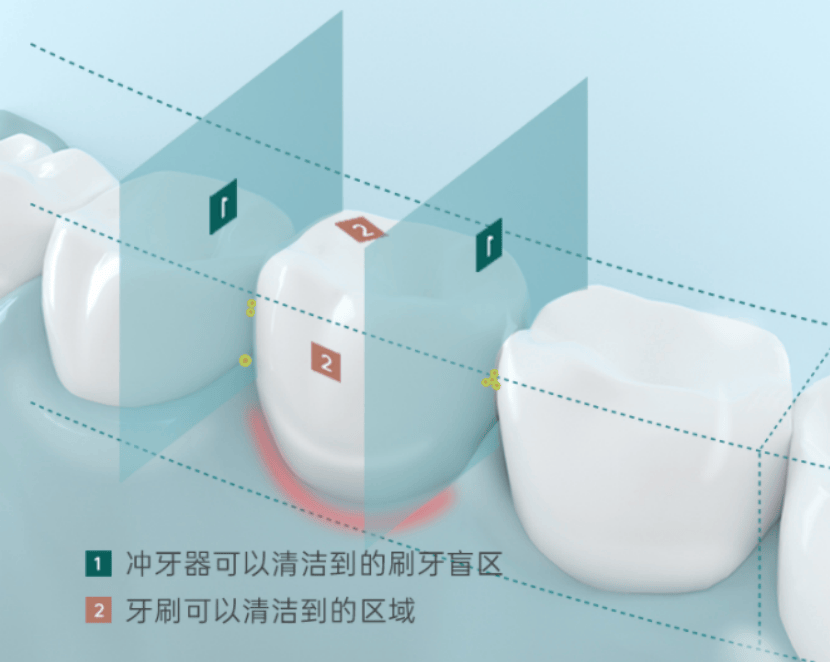 1
2
1
2

1 冲牙器可以清洁到的刷牙盲区
2 牙刷可以清洁到的区域